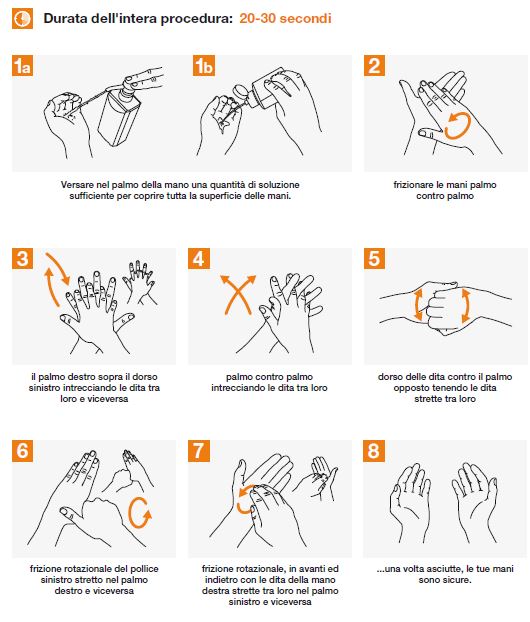 Durata dell'intera procedura: 20-30 secondi

1a

1b

Versare nel palmo della mano una quantità di soluzione sufficiente per coprire tutta la superficie delle mani.

2

frizionare le mani palmo contro palmo

3

il palmo destro sopra il dorso sinistro intrecciando le dita tra loro e viceversa

4

palmo contro palmo intrecciando le dita tra loro

5

dorso delle dita contro il palmo opposto tenendo le dita strette tra loro

6

frizione rotazionale del pollice sinistro stretto nel palmo destro e viceversa

7

frizione rotazionale, in avanti ed indietro con le dita della mano destra strette tra loro nel palmo sinistro e viceversa

8

...una volta asciutte, le tue mani sono sicure.